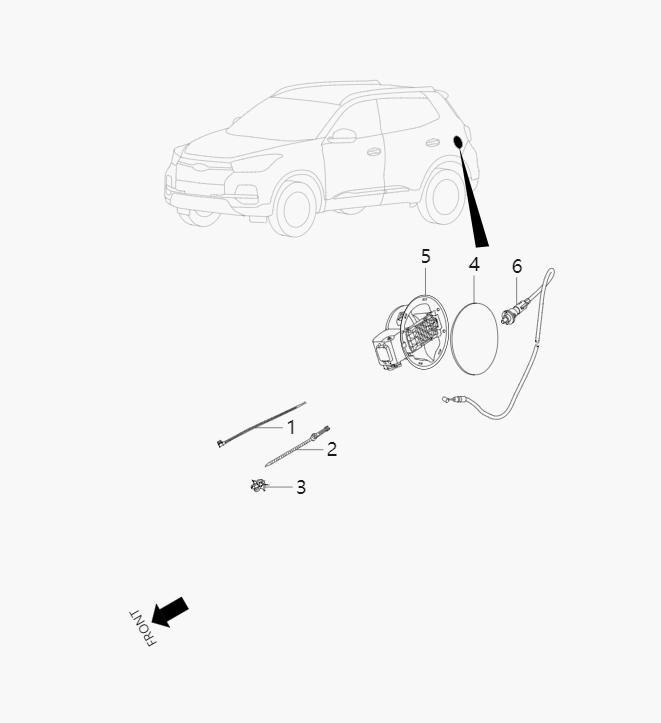 5
4
6
1
2
3
FRONT