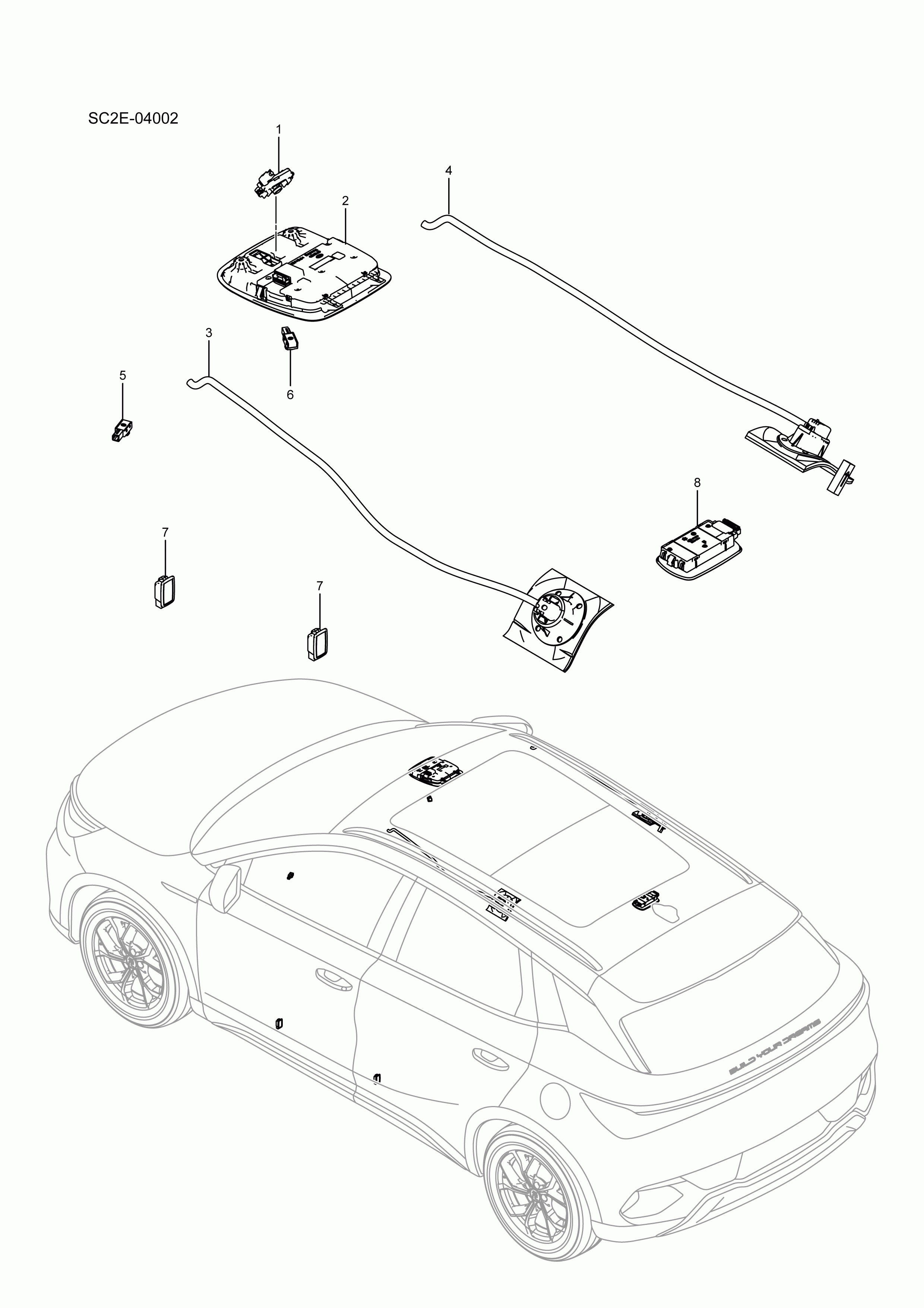 SC2E-04002

1

2

4

3

5

6

8

7

7

BUILD YOUR DREAMS