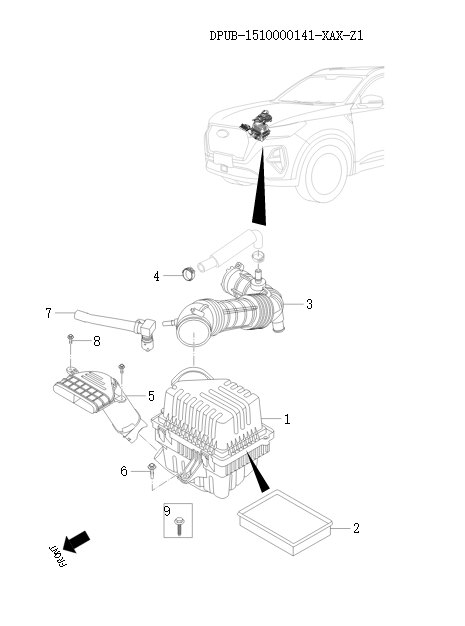 DPUB-1510000141-XAX-Z1

4

3

7

8

5

1

6

9

2

FRONT