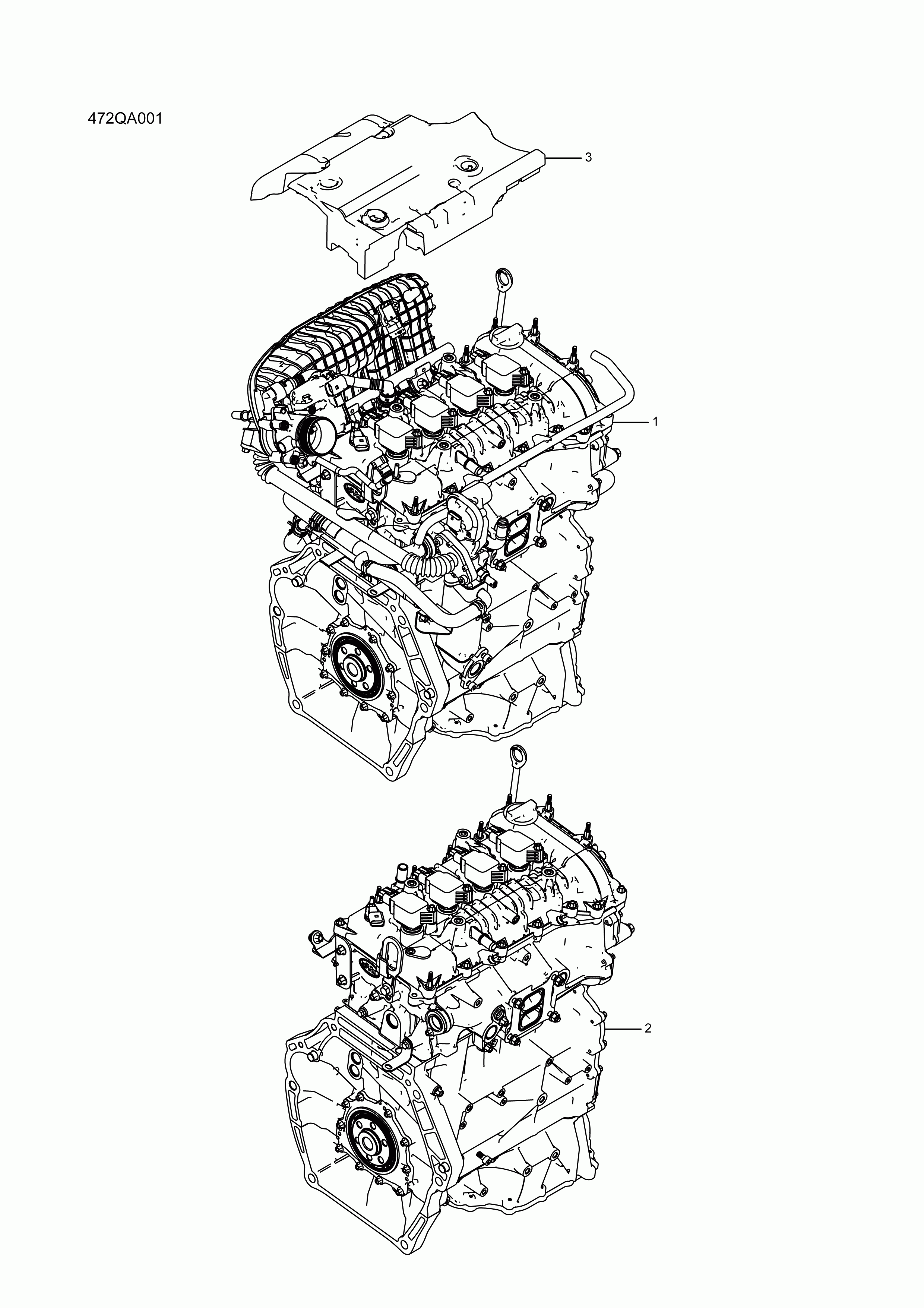 472QA001

3

1

2