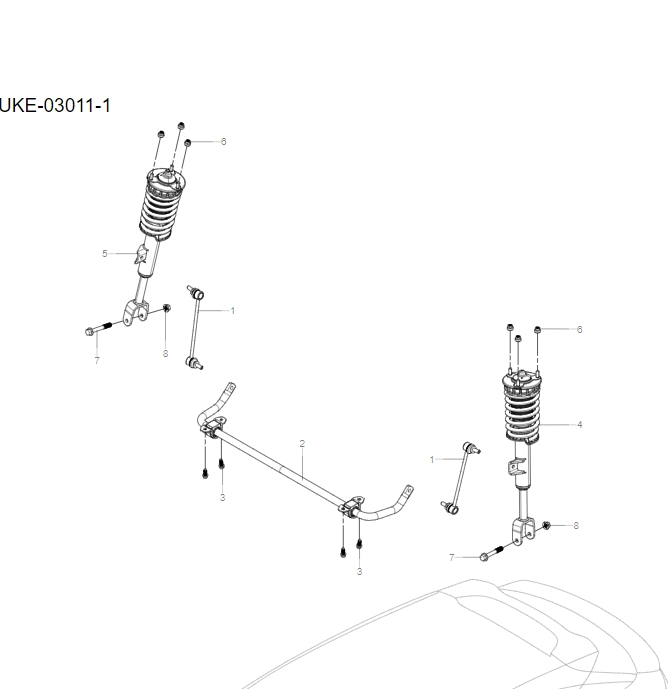 UKE-03011-1

6
5
1
7
8
6
4
2
1
3
8
7
3