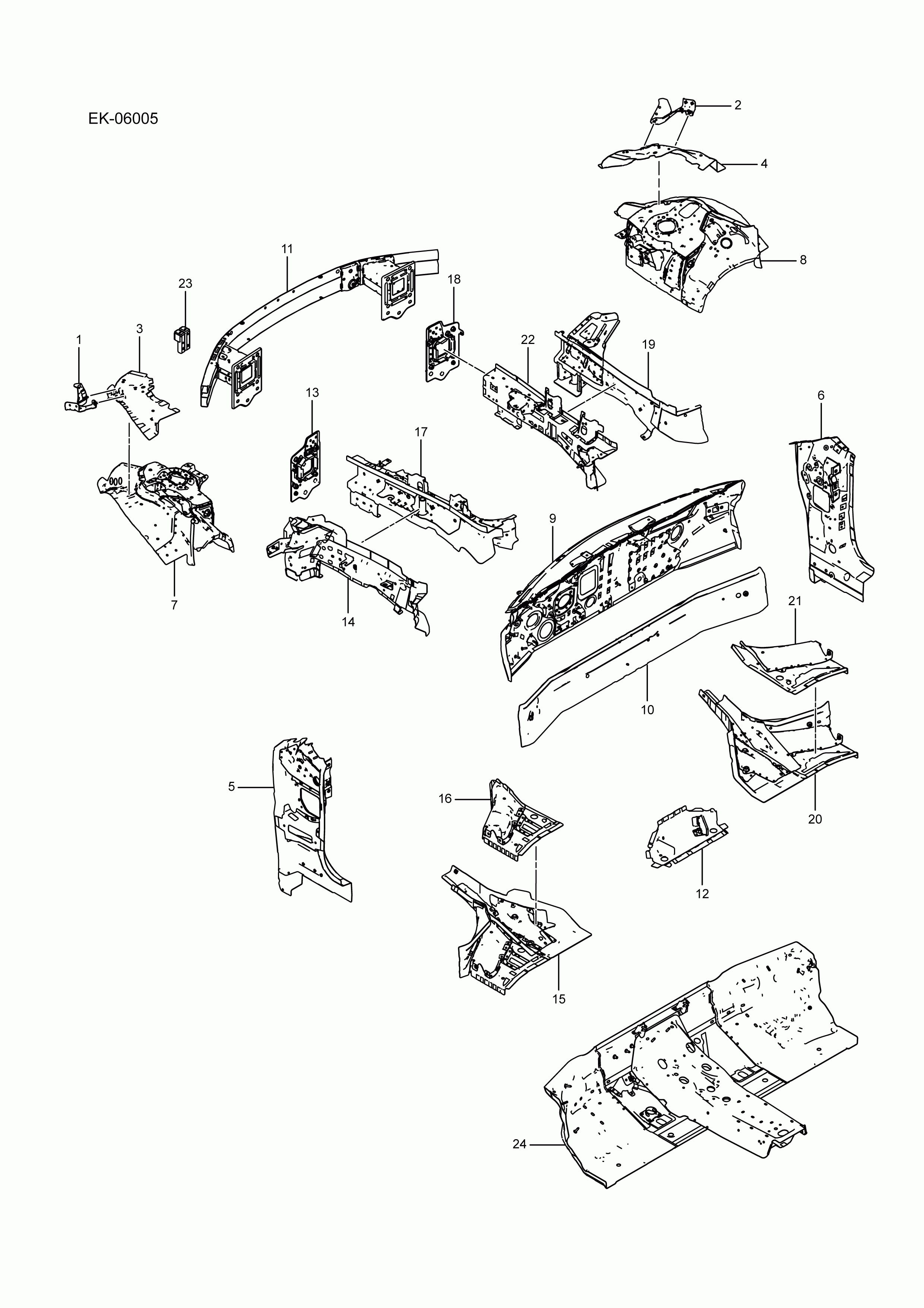 EK-06005

2

4

8

11

23

18

1

3

22

19

13

6

17

9

7

14

21

10

5

16

20

12

15

24