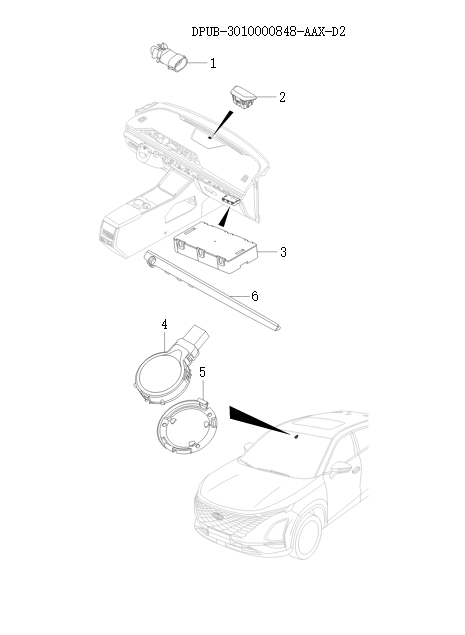 DPUB-3010000848-AAX-D2

1

2

3

6

4

5