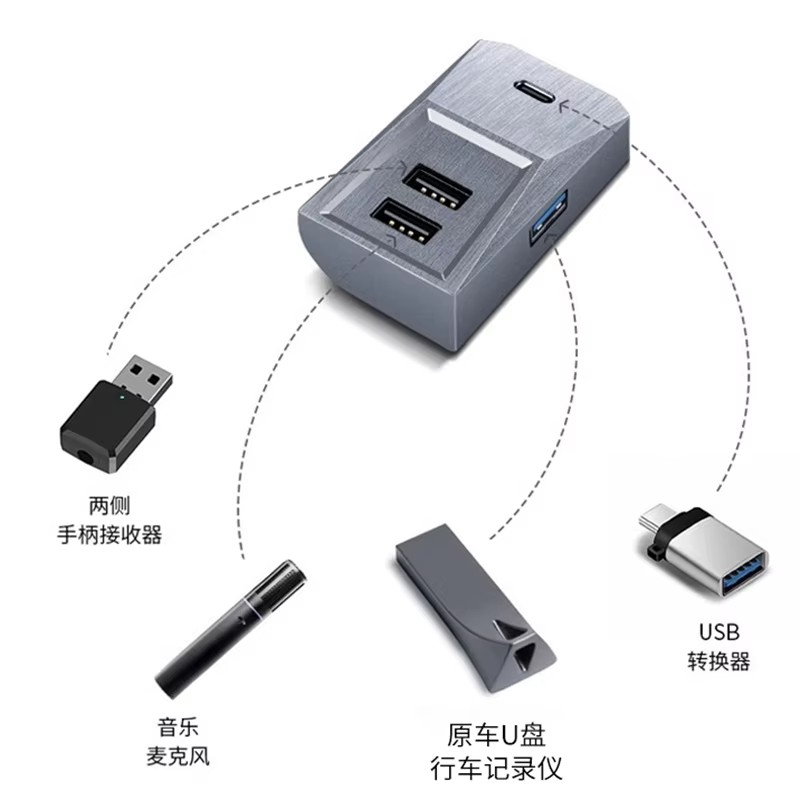 两侧
手柄接收器

音乐
麦克风

原车U盘
行车记录仪

USB
转换器