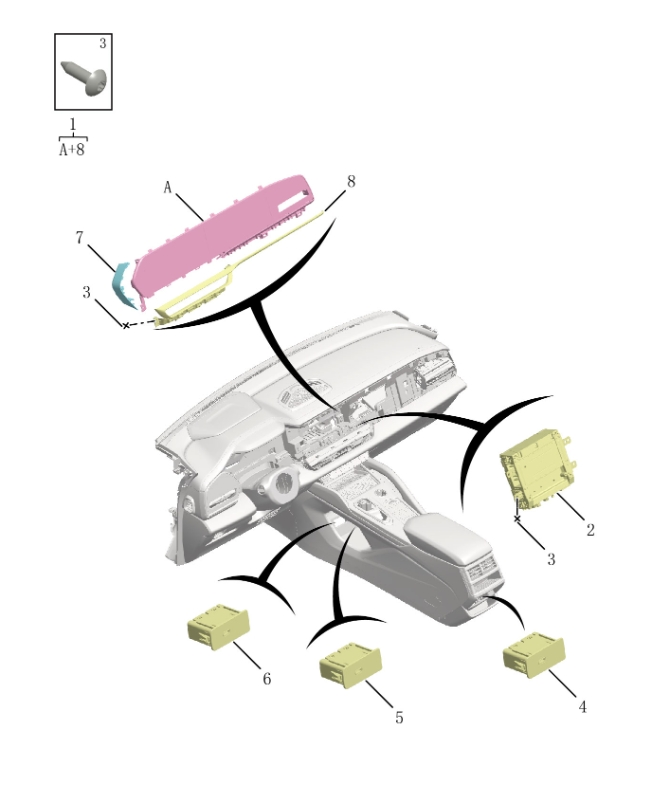 3

1
A+8

A
8
7
3

2
3

6
5
4