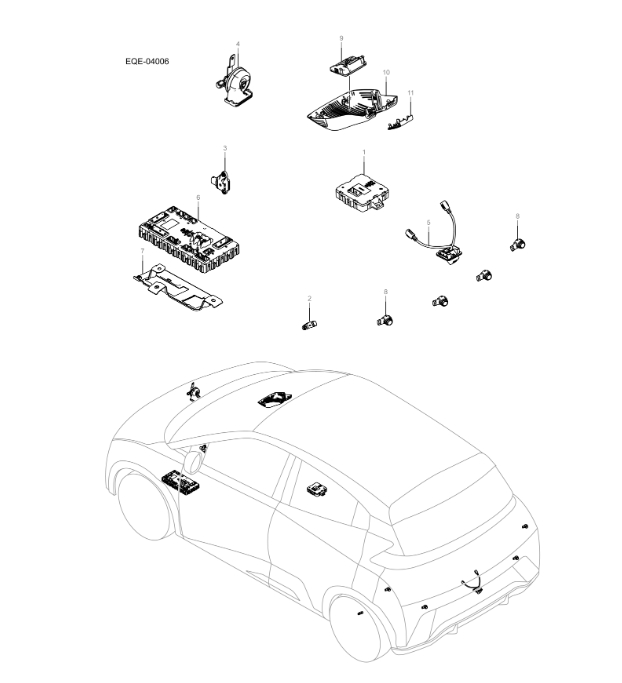 EQE-04006

4

9

10

11

3

1

6

5

8

7

2

8