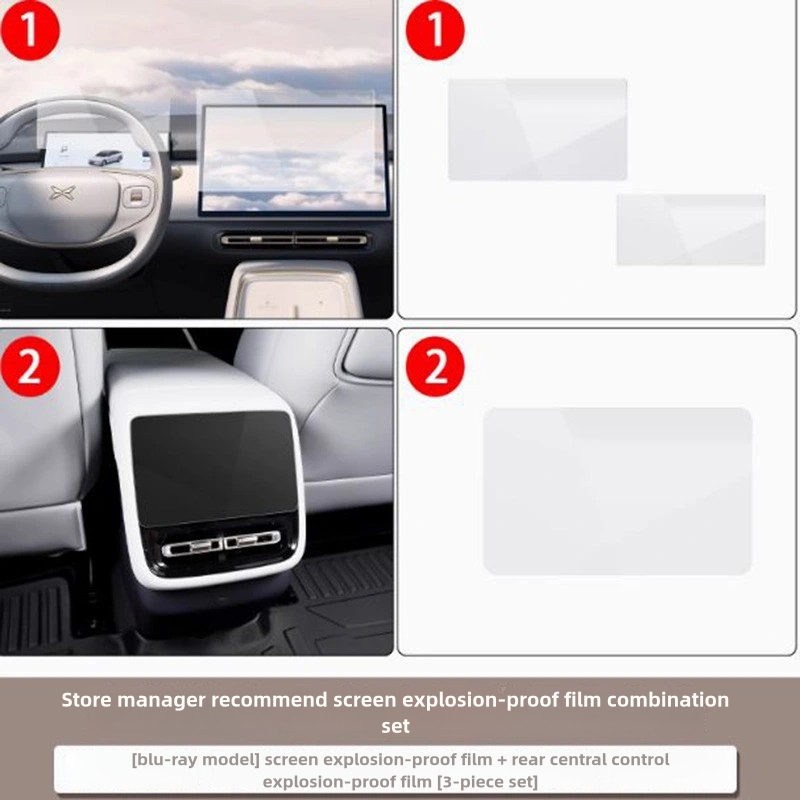 1

1

2

2

Store manager recommend screen explosion-proof film combination set

[blu-ray model] screen explosion-proof film + rear central control explosion-proof film [3-piece set]