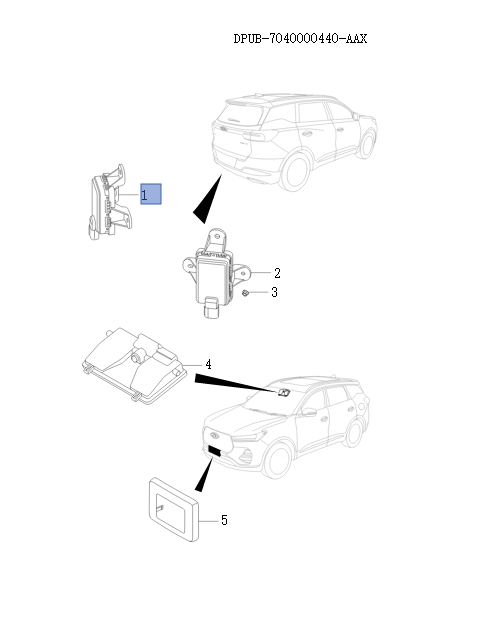 DPUB-7040000440-AAX

1

2

3

4

5