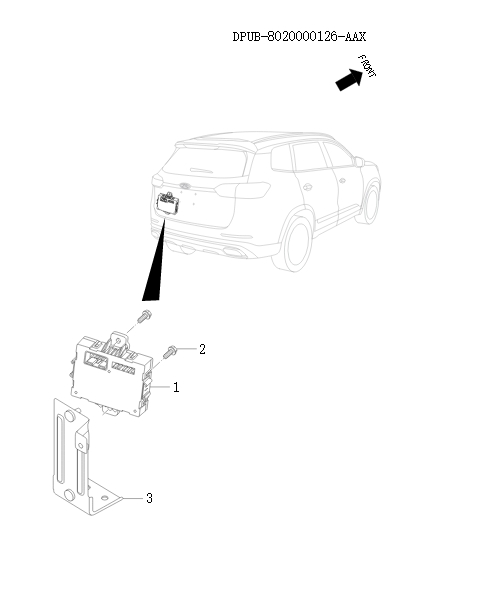 DPUB-8020000126-AAX

FRONT

2

1

3