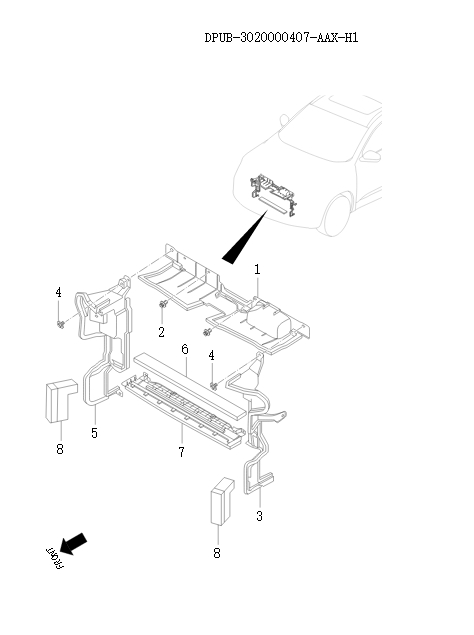 DPUB-3020000407-AAX-H1

1

4

2

6

4

5

8

7

3

8

FRONT