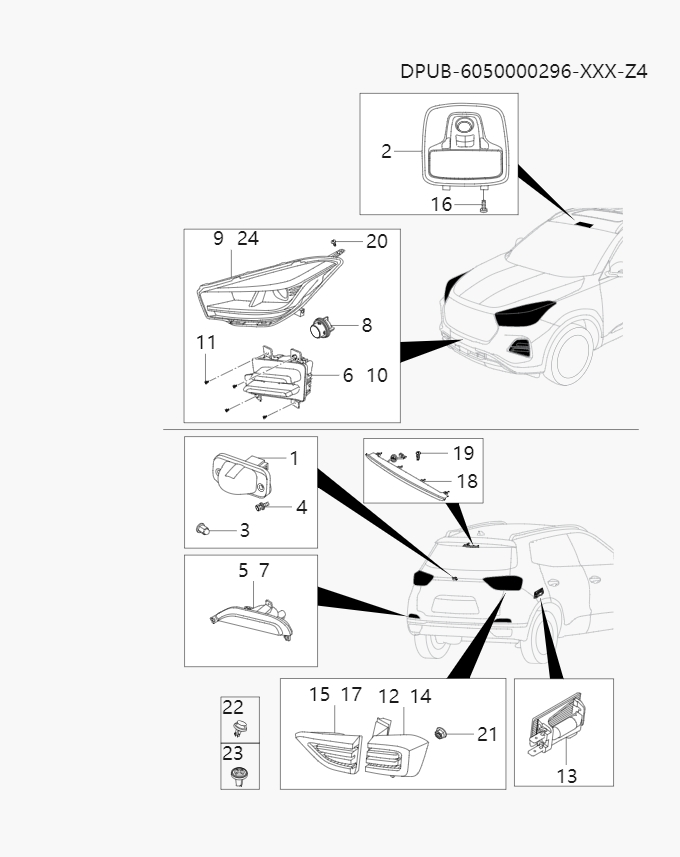 DPUB-6050000296-XXX-Z4

2
16

9 24
20
8
11
6 10

1
4
3

19
18

5 7

22
23

15 17
12 14
21

13