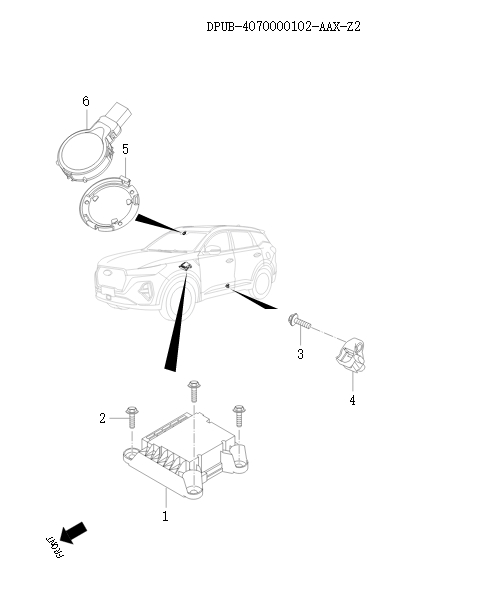 DPUB-4070000102-AAX-Z2

6

5

3

4

2

1

FRONT