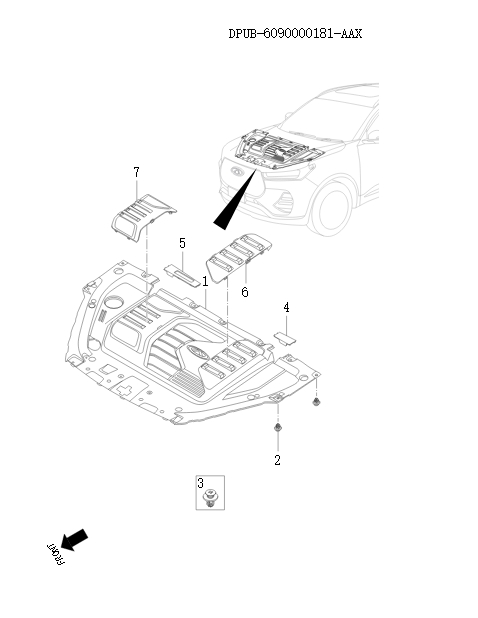 DPUB-6090000181-AAX

7

5

1

6

4

2

3

FRONT