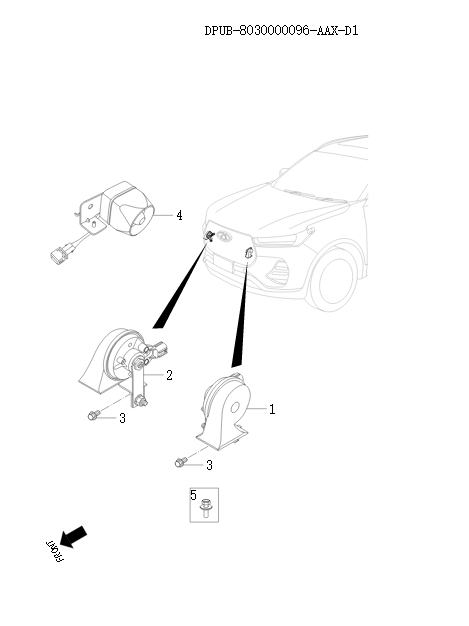 DPUB-8030000096-AAX-D1

4

2

3

1

3

5

FRONT