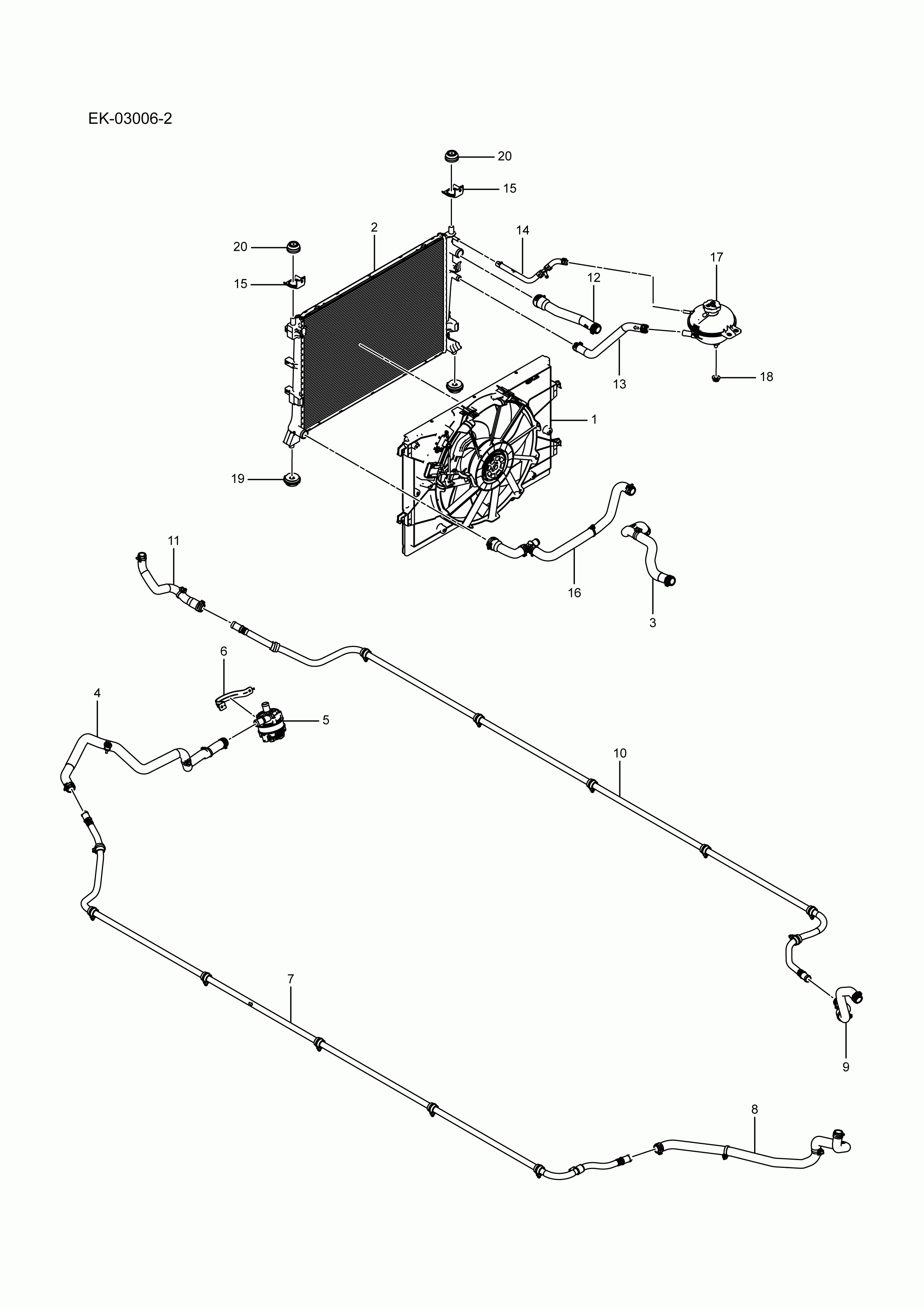 EK-03006-2

20
15
2
14
20
15
17
12
13
18
1
19
11
16
3
6
4
5
10
7
9
8