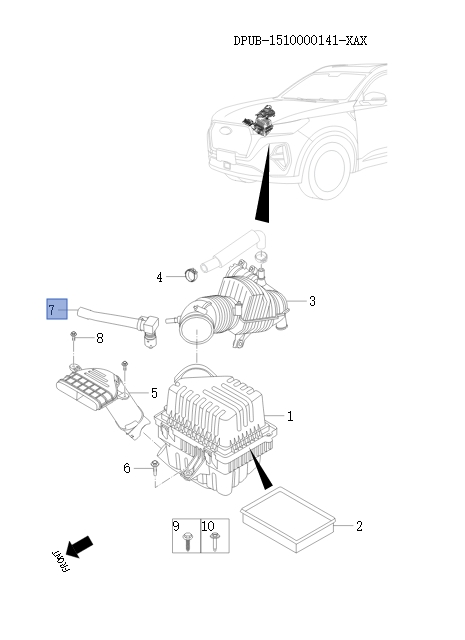 DPUB-1510000141-XAX

4

3

7

8

5

1

6

9

10

2

FRONT