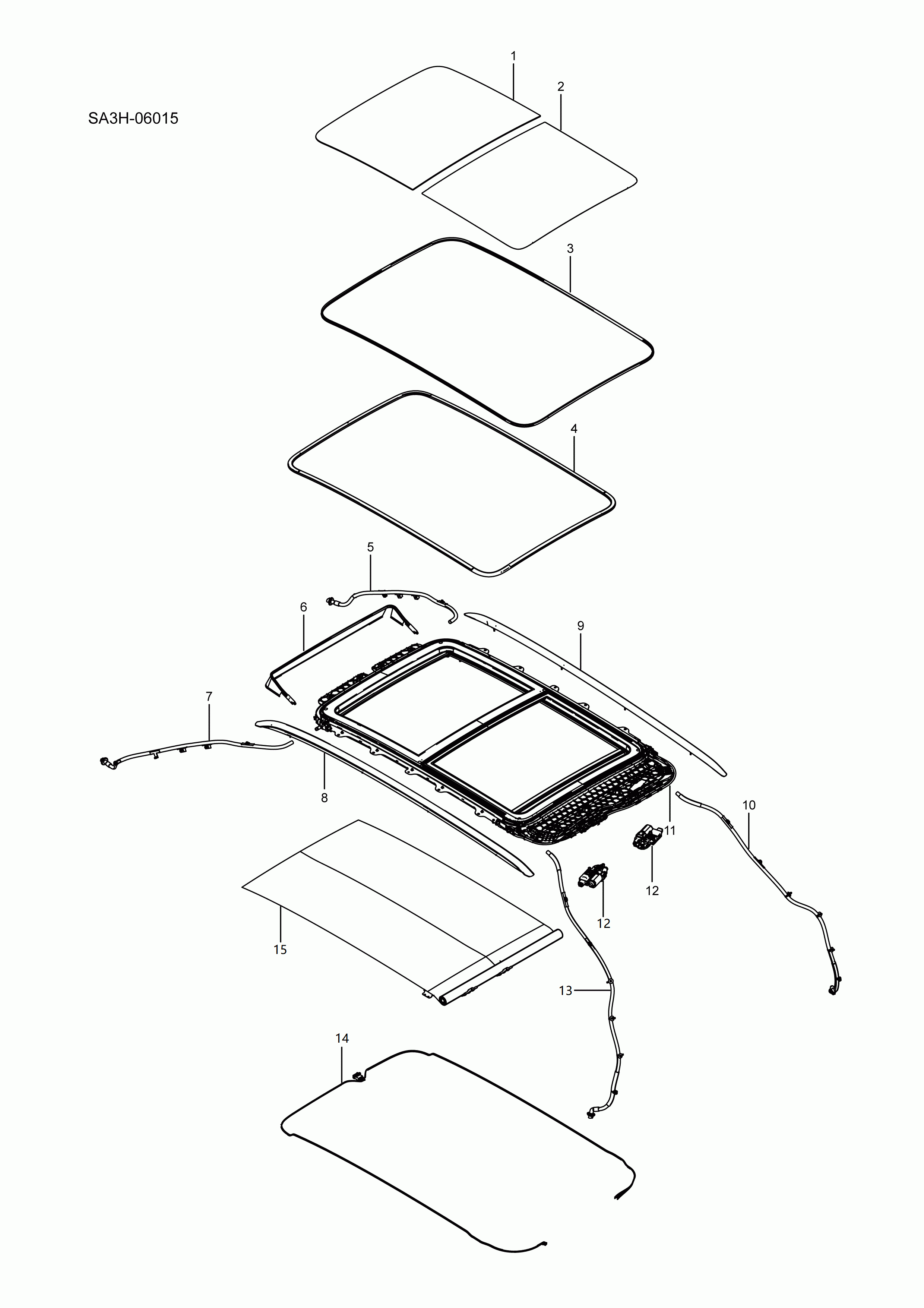 SA3H-06015

1
2
3
4
5
6
9
7
8
10
11
12
12
15
13
14