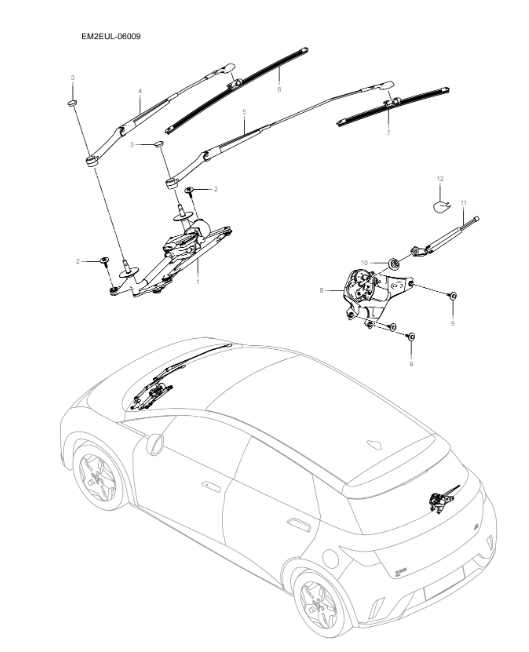 EM2EUL-06009

3
4
6
5
7
3
2
2
1
12
11
10
8
9
9