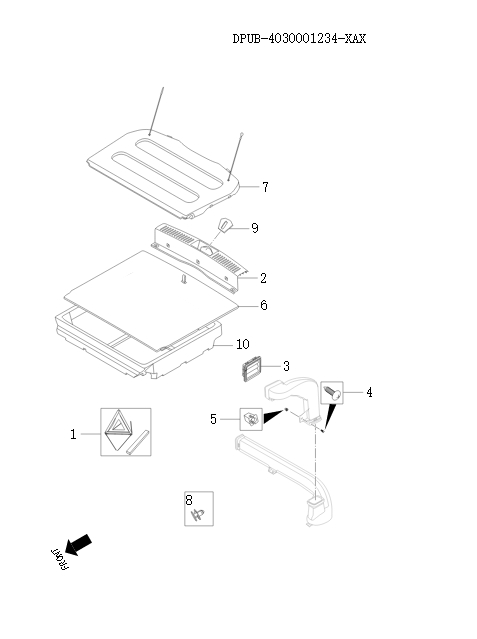 DPUB-4030001234-XAX

7

9

2

6

10

3

4

5

1

8

FRONT