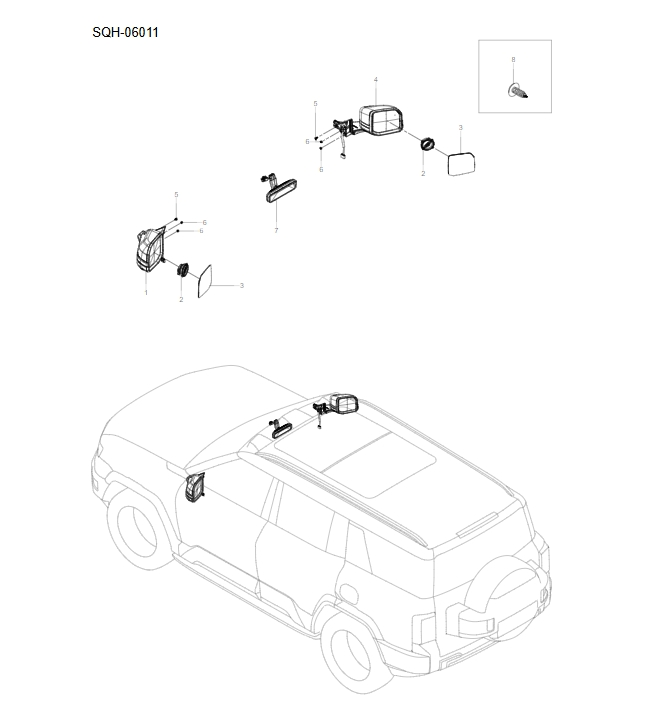 SQH-06011

8

4

5

6

6

3

2

7

5

6

6

1

2

3