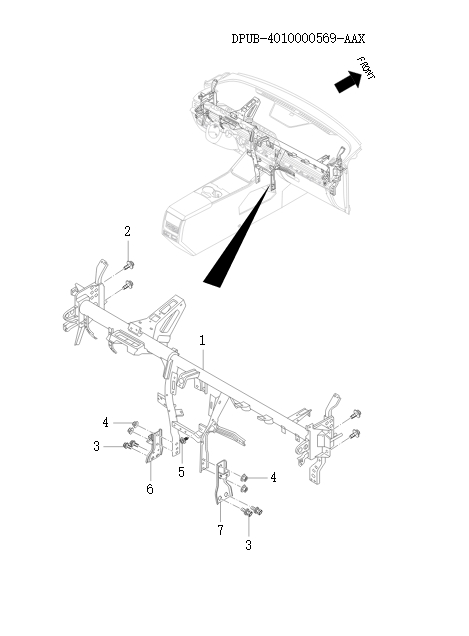 DPUB-4010000569-AAX

FRONT

2

1

4

3

5

6

4

7

3