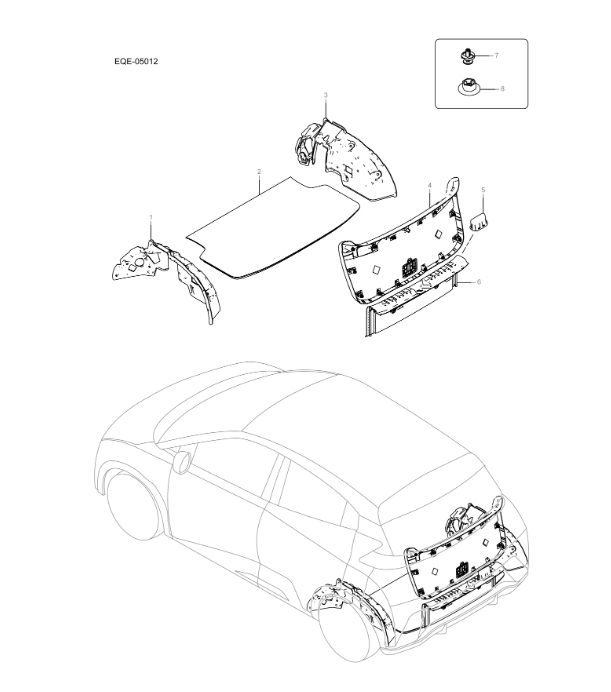 EQE-05012

7

8

3

2

4

5

1

6