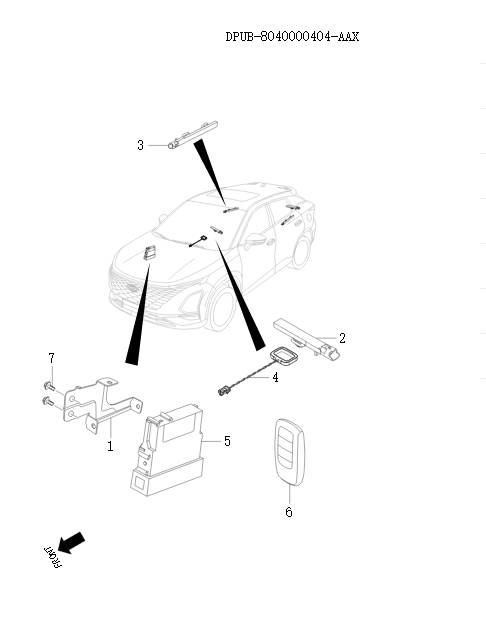 DPUB-8040000404-AAX

3

2

7

4

1

5

6

FRONT