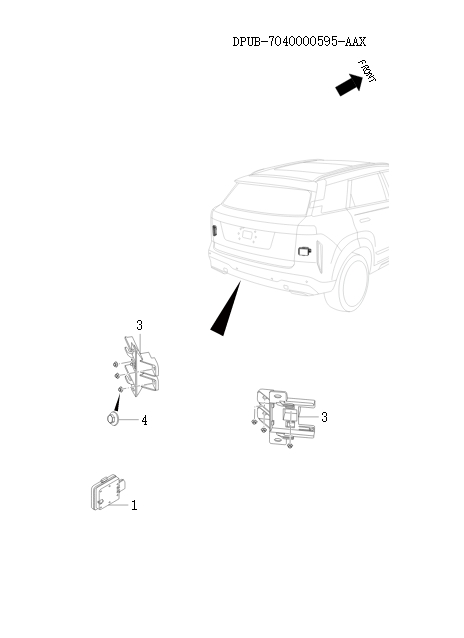 DPUB-7040000595-AAX

FRONT

3

4

3

1