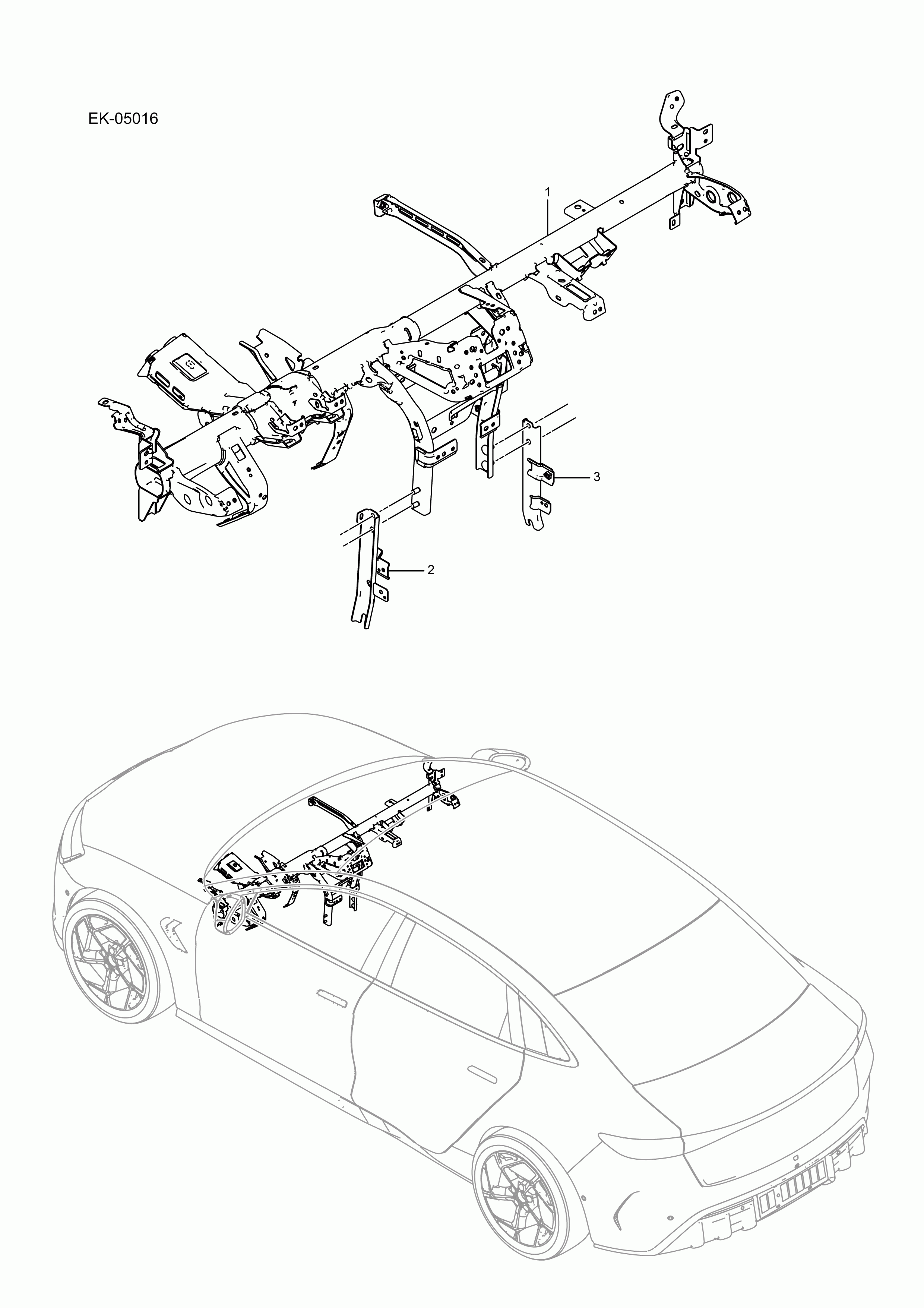 EK-05016

1

3

2