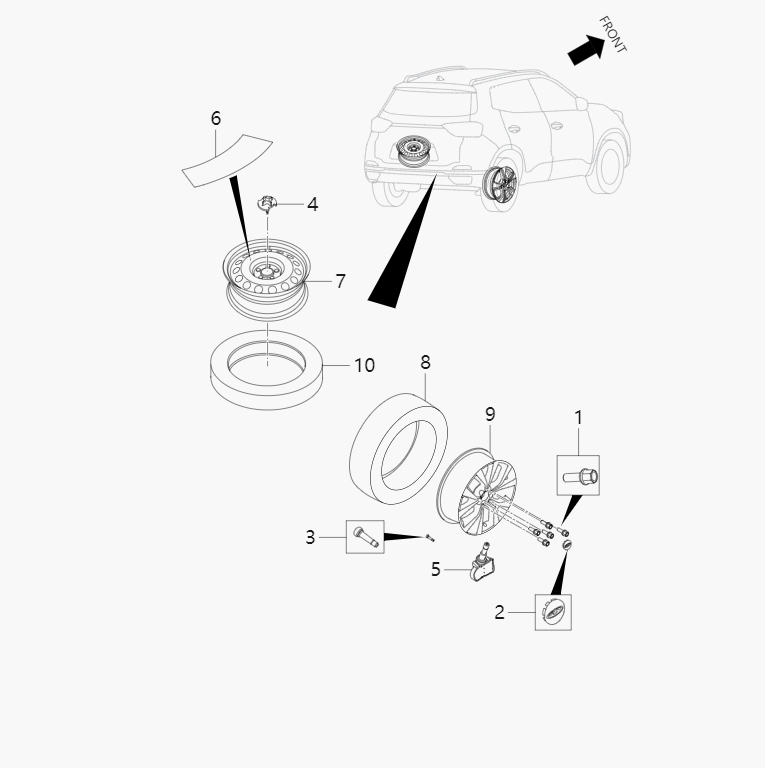 FRONT

6

4

7

10

8

9

1

3

5

2