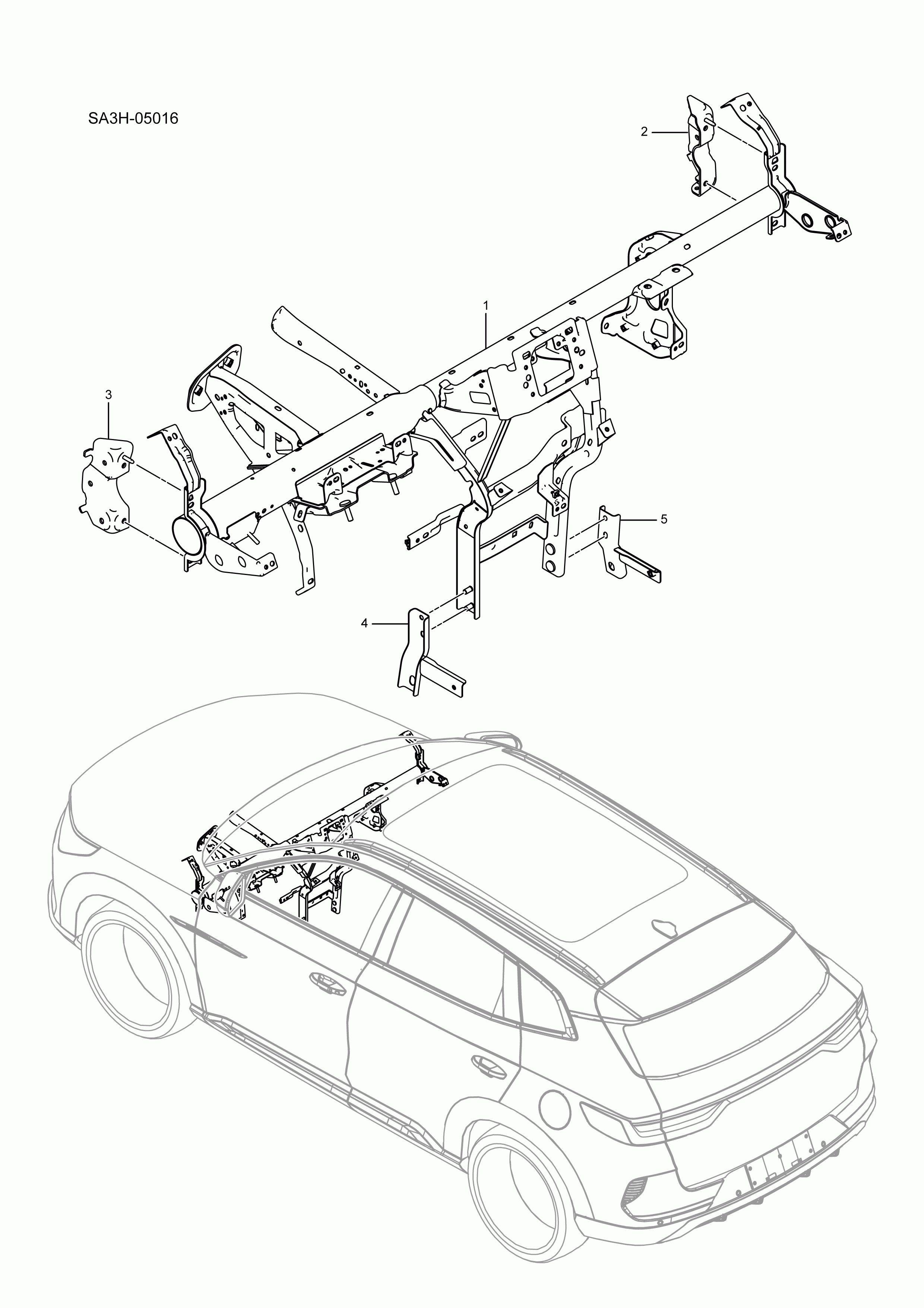 SA3H-05016

2

1

3

5

4