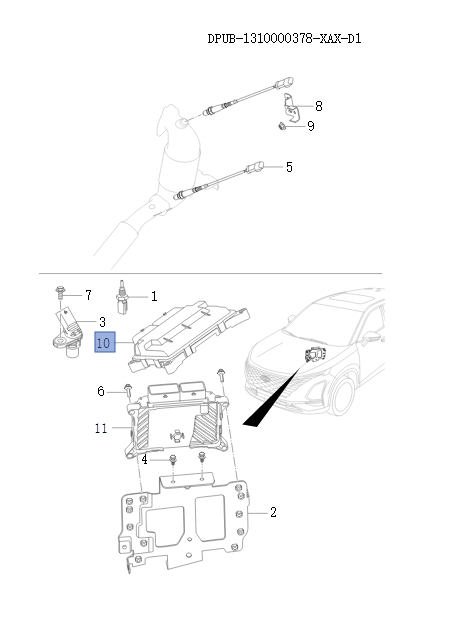 DPUB-1310000378-XAX-D1

8
9
5
7
1
3
10
6
11
4
2