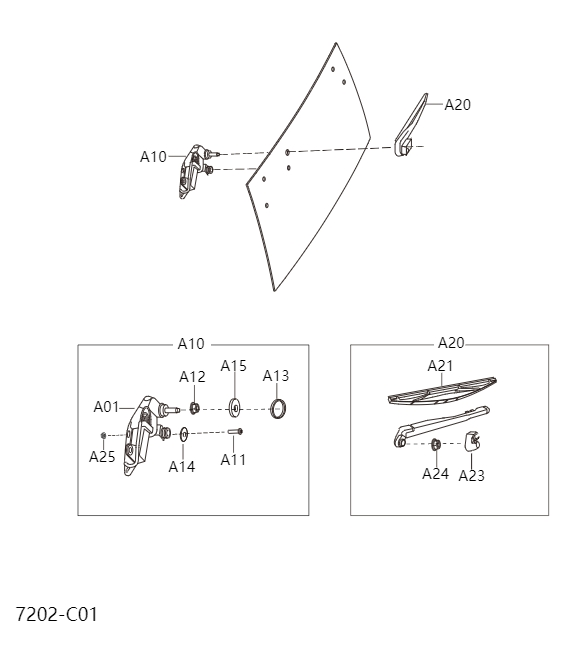 A20
A10

A10
A12
A15
A13
A01
A25
A14
A11

A20
A21
A24
A23

7202-C01