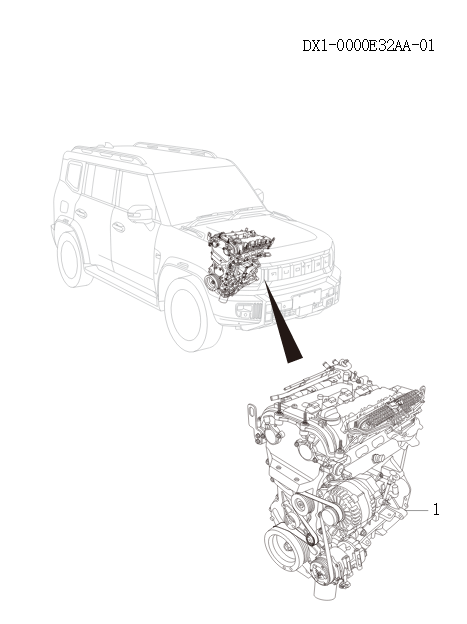 DX1-0000E32AA-01

1