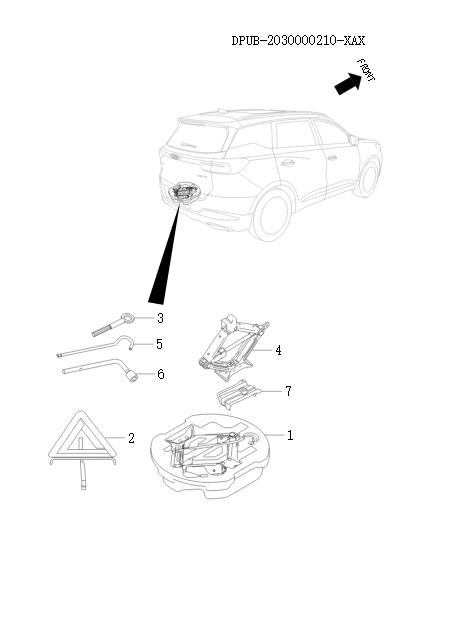 DPUB-2030000210-XAX

FRONT

3

5

6

4

7

2

1