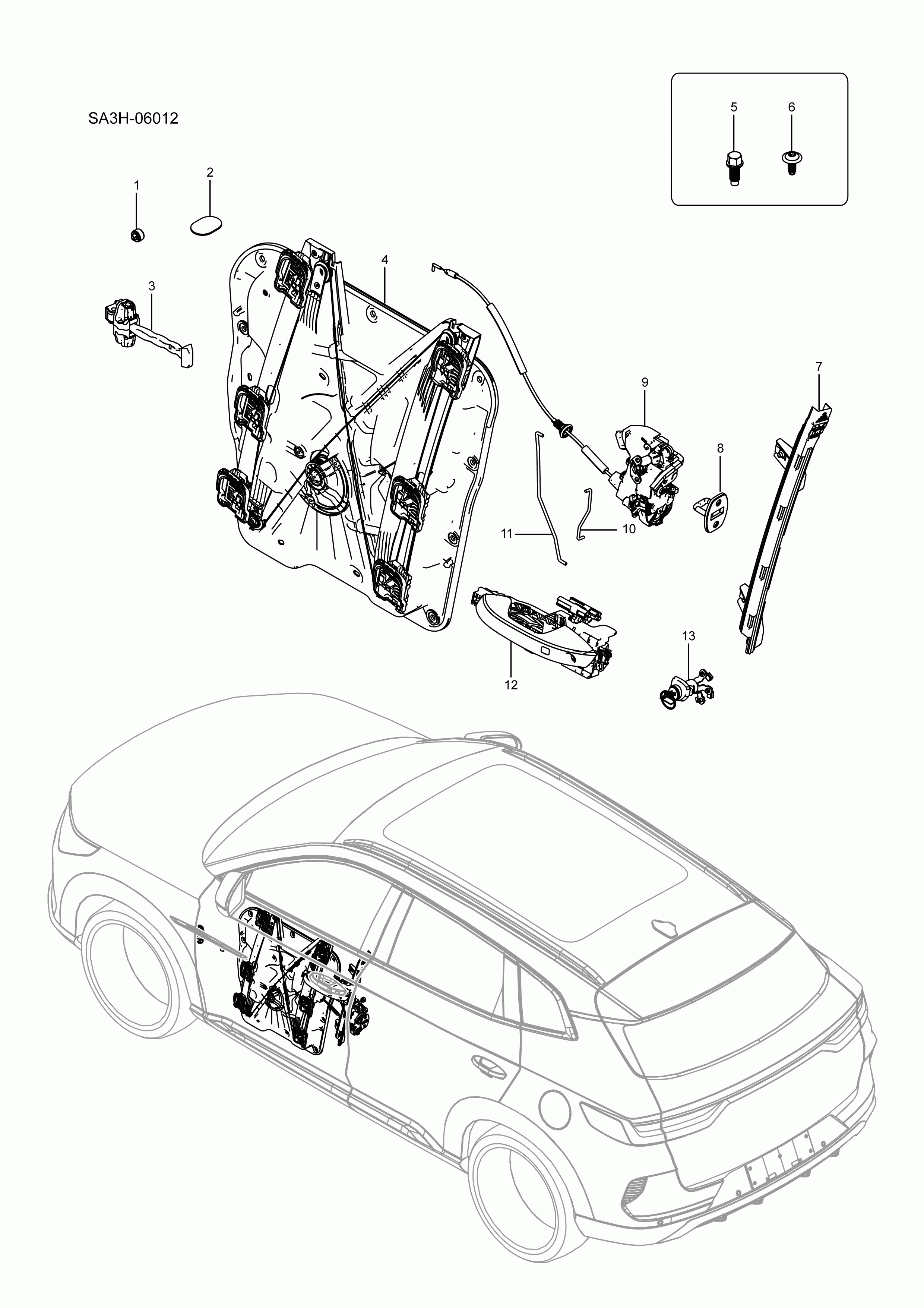 SA3H-06012

5
6

1
2
3
4
7
9
8
11
10
12
13