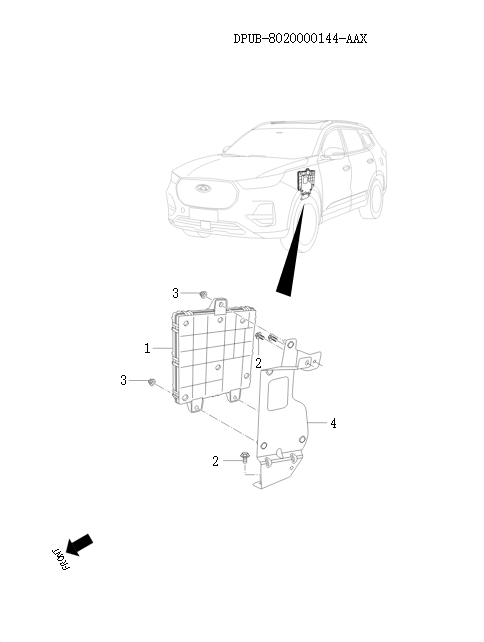 DPUB-8020000144-AAX

3

1

2

3

4

2

FRONT