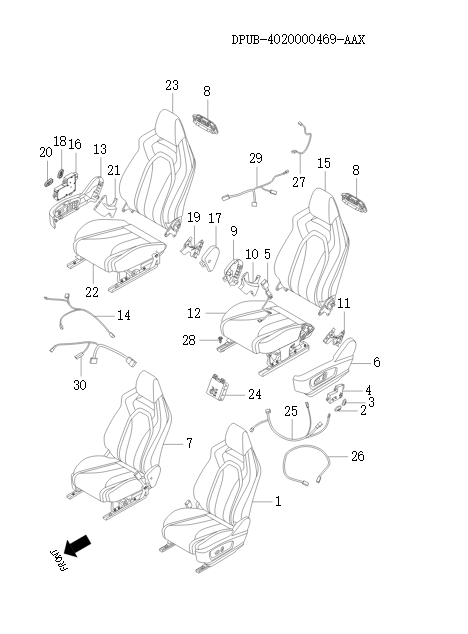 DPUB-4020000469-AAX

23
8
20
18
16
13
21
29
27
15
8
19
17
9
10
5
22
14
12
11
28
6
30
24
4
3
2
25
7
26
1
FRONT