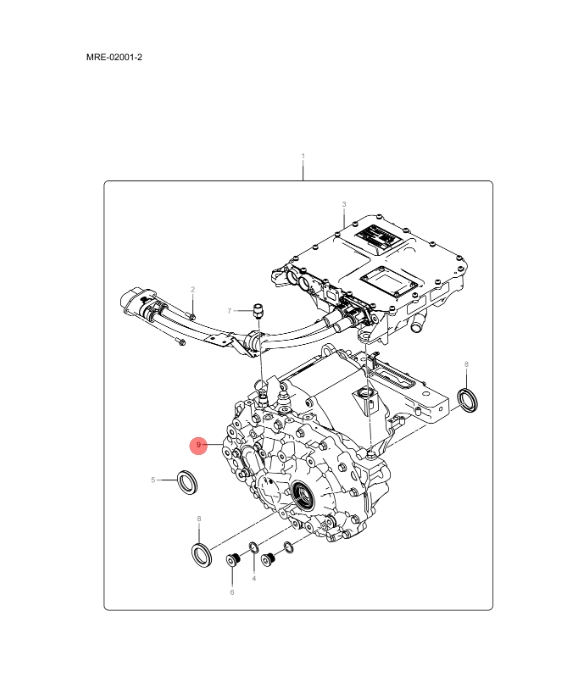 MRE-02001-2

1
3
2
7
8
9
5
8
4
6