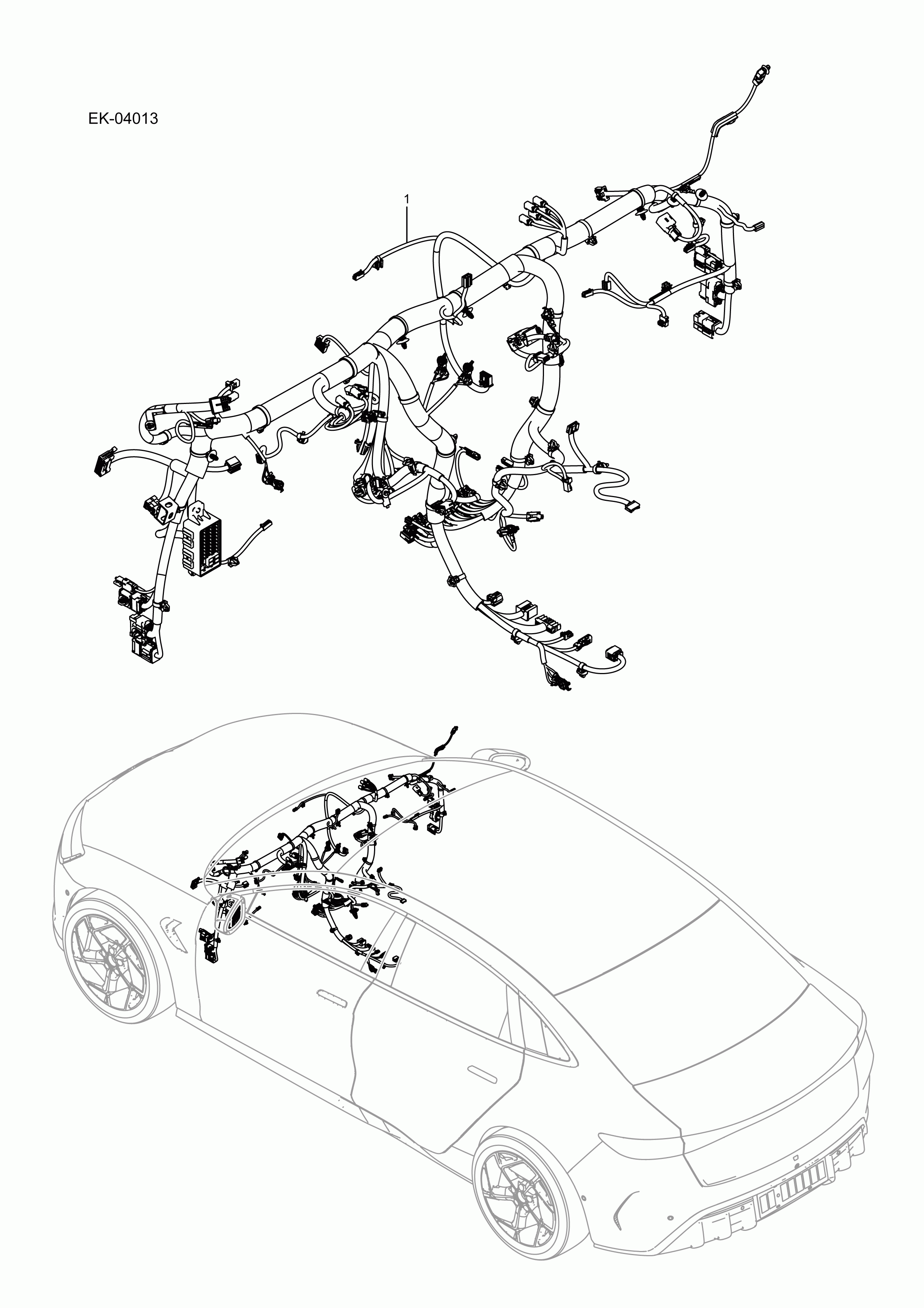 EK-04013

1