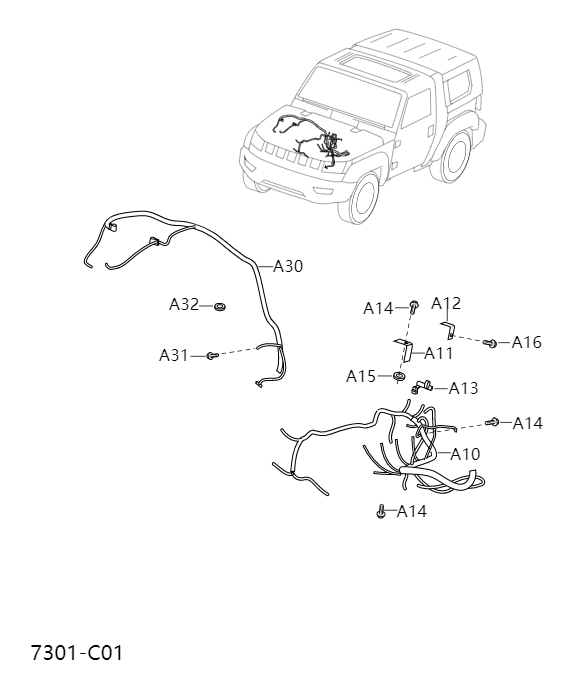 A30
A32
A31
A14
A12
A16
A11
A15
A13
A14
A10
A14
7301-C01