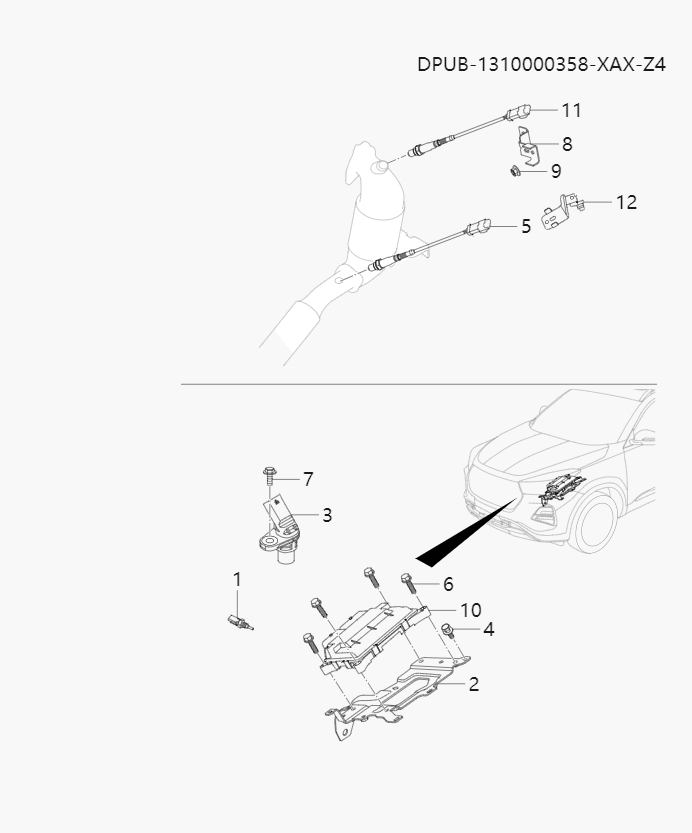 DPUB-1310000358-XAX-Z4

11
8
9
12
5

7
3
1
6
10
4
2