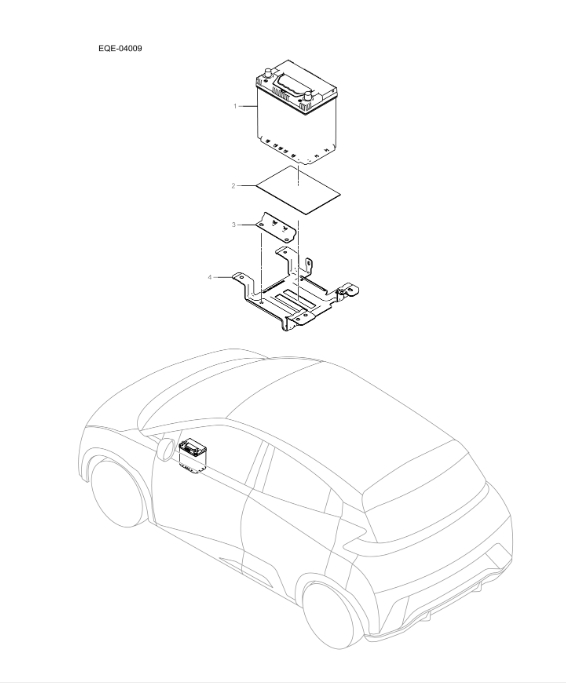 EQE-04009

1

2

3

4