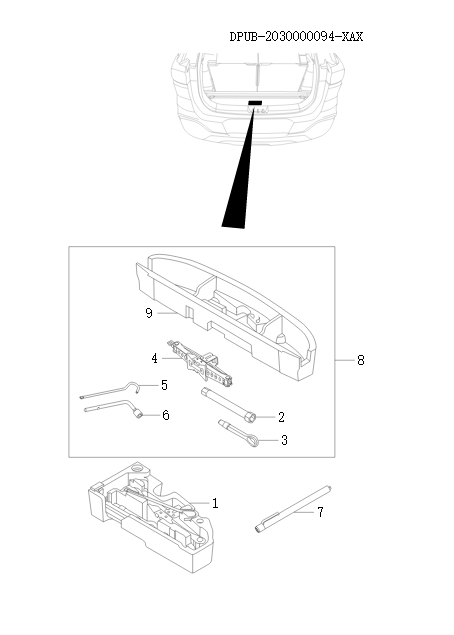 DPUB-2030000094-XAX

9

4

8

5

6

2

3

1

7