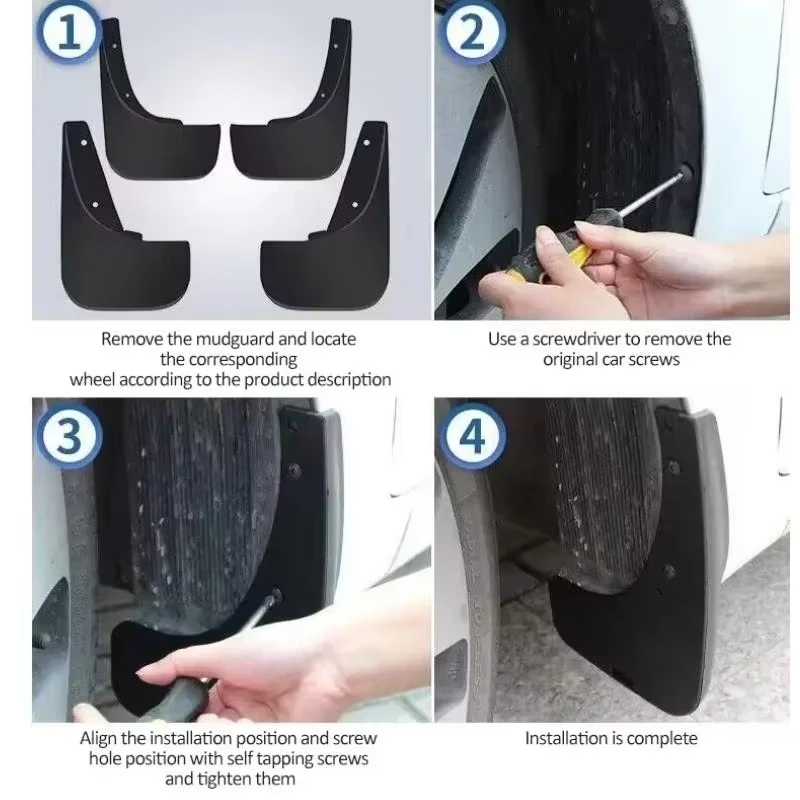 1

Remove the mudguard and locate the corresponding wheel according to the product description

2

Use a screwdriver to remove the original car screws

3

Align the installation position and screw hole position with self tapping screws and tighten them

4

Installation is complete