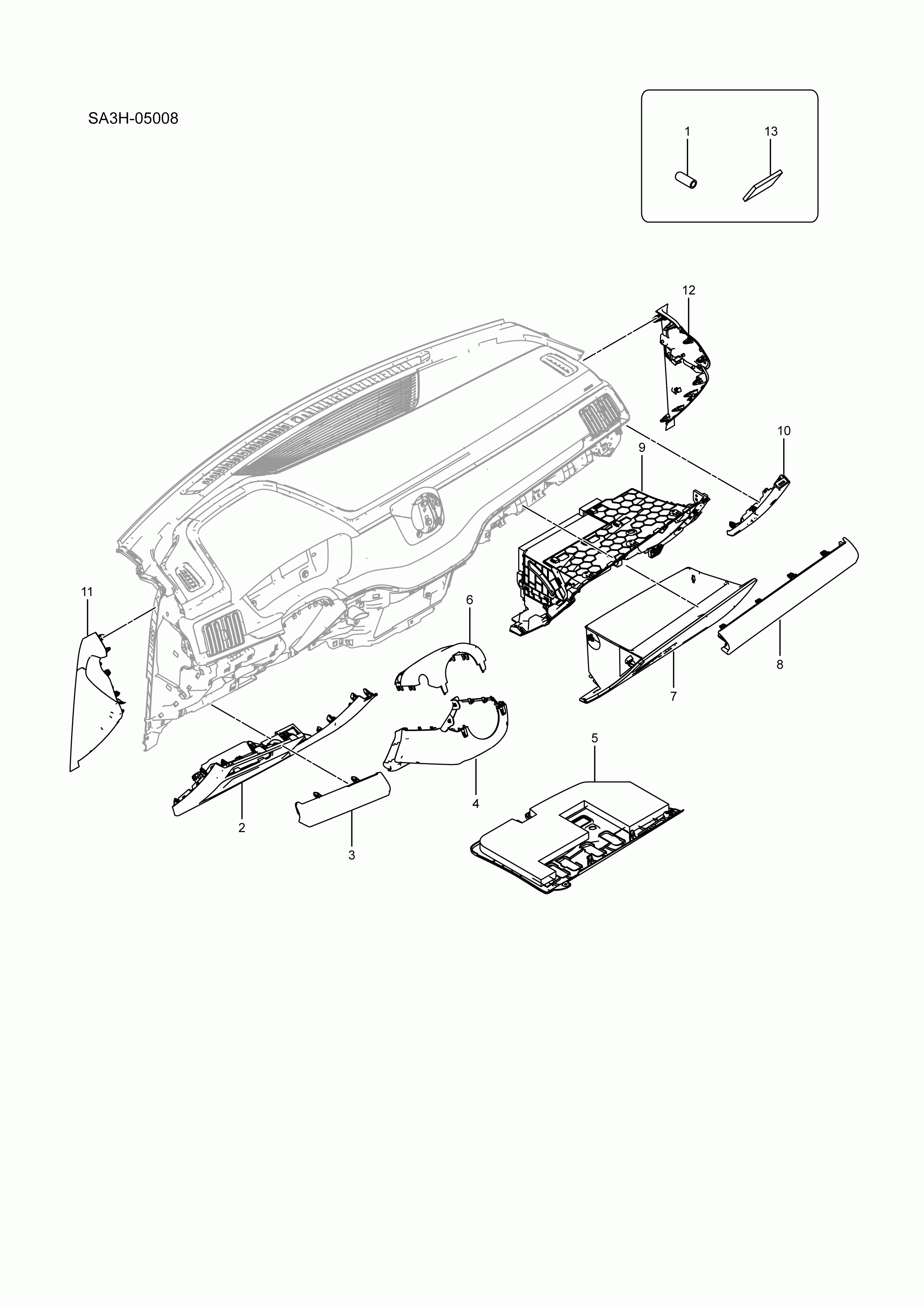 SA3H-05008

1
13

12
10
9
11
6
8
7
5
4
2
3