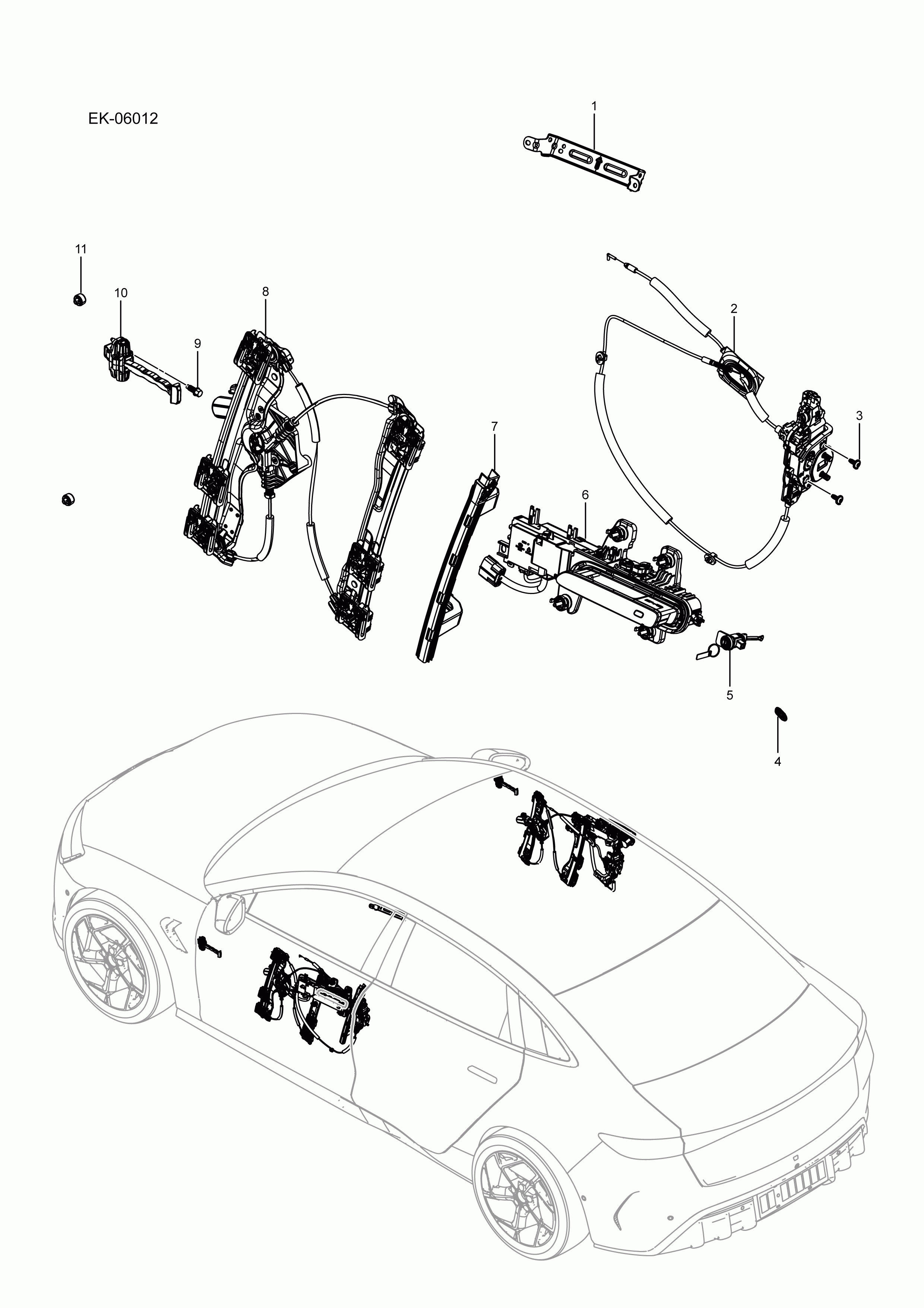 EK-06012

1

11

10

8

9

2

3

7

6

5

4