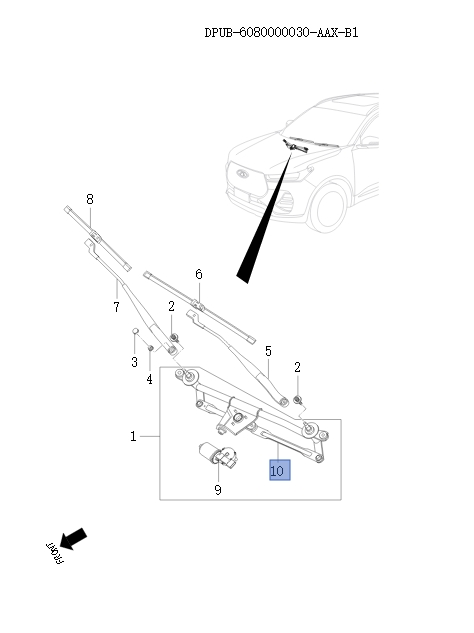 DPUB-6080000030-AAX-B1

8

6

7

2

5

3

4

2

1

10

9

FRONT