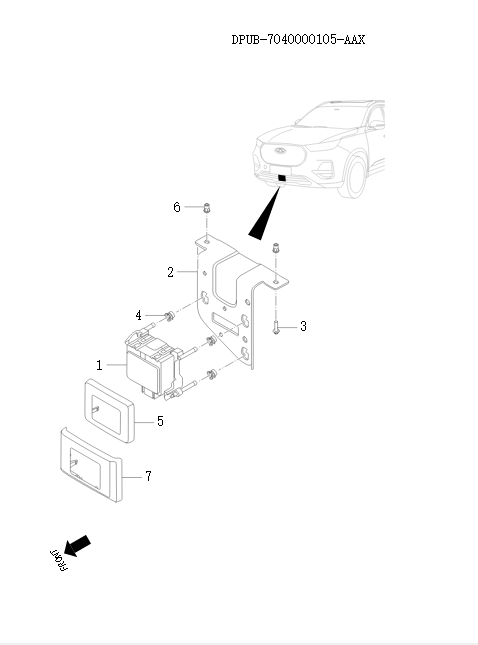 DPUB-7040000105-AAX

6

2

4

3

1

5

7

FRONT