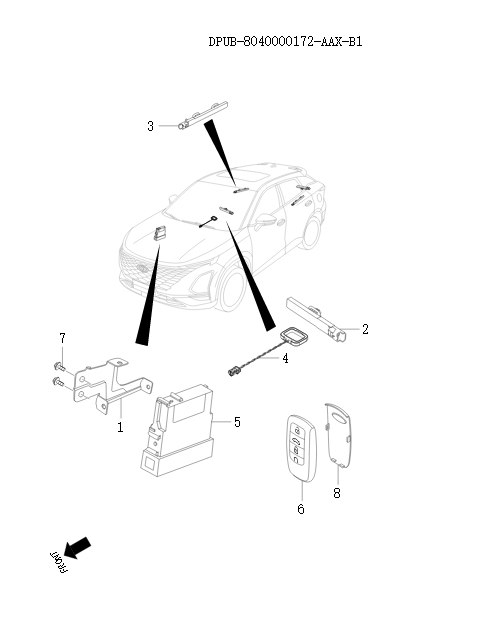 DPUB-8040000172-AAX-B1

3

2

7

4

1

5

6

8

FRONT